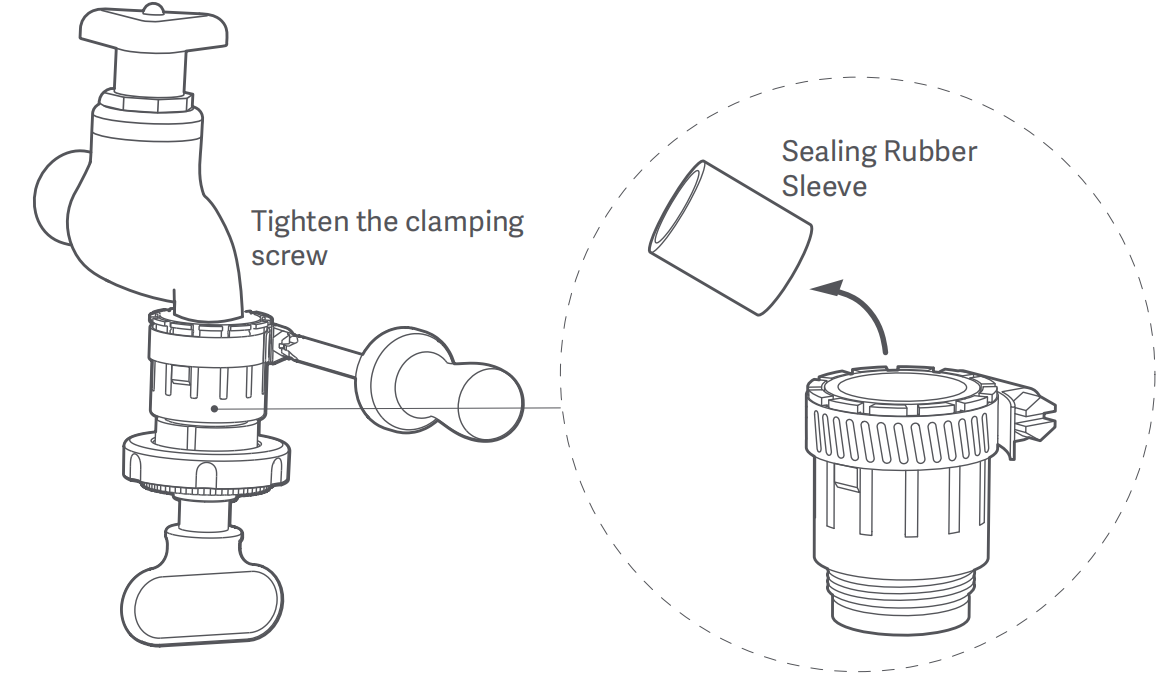 Tighten the clamping screw

Sealing Rubber Sleeve