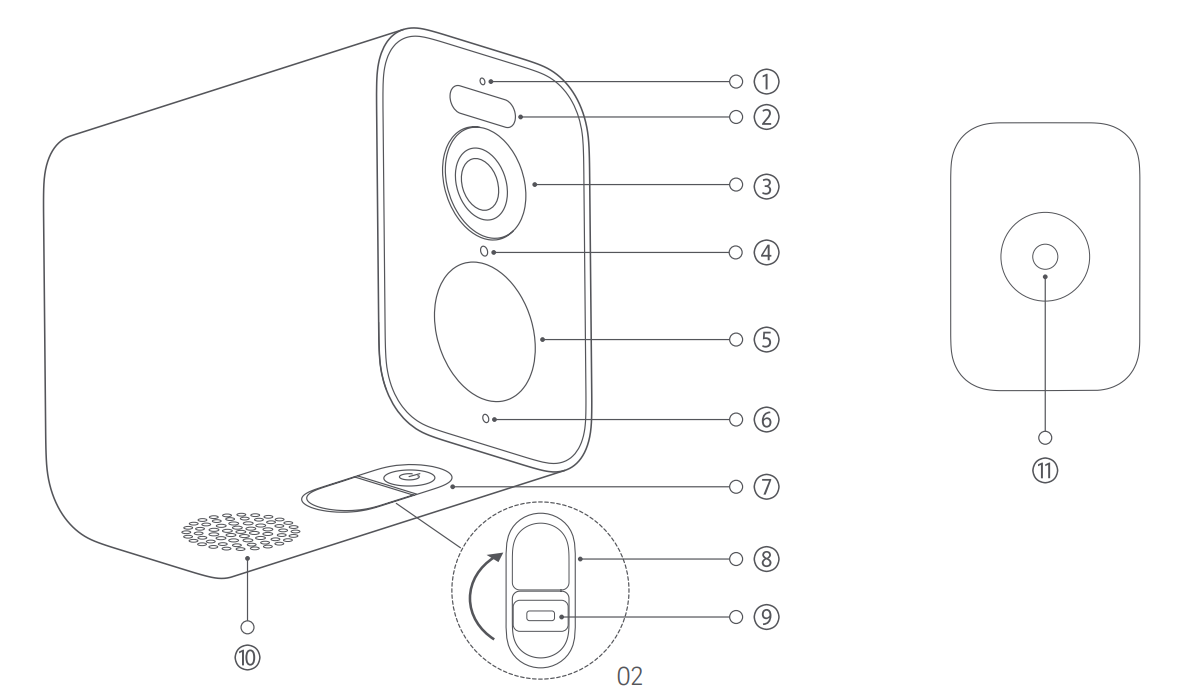 ①
②
③
④
⑤
⑥
⑦
⑧
⑨
⑩
⑪
02