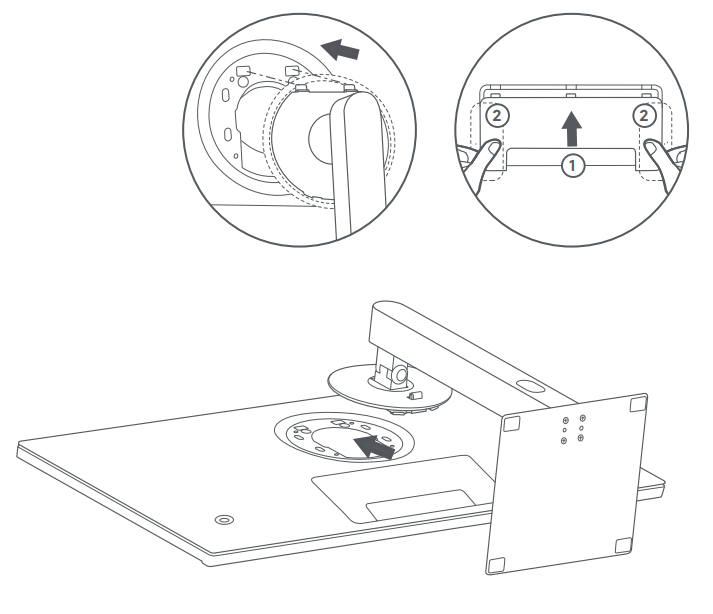 2
2
1