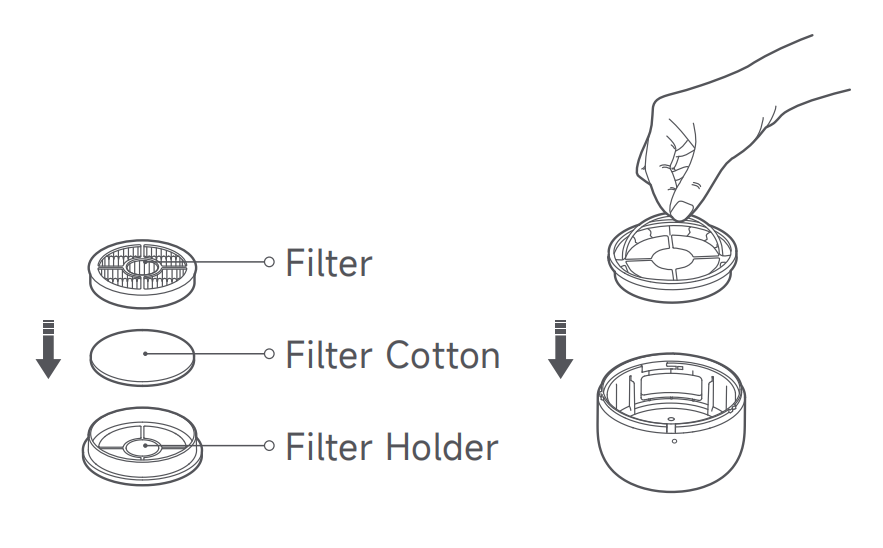 Filter
Filter Cotton
Filter Holder