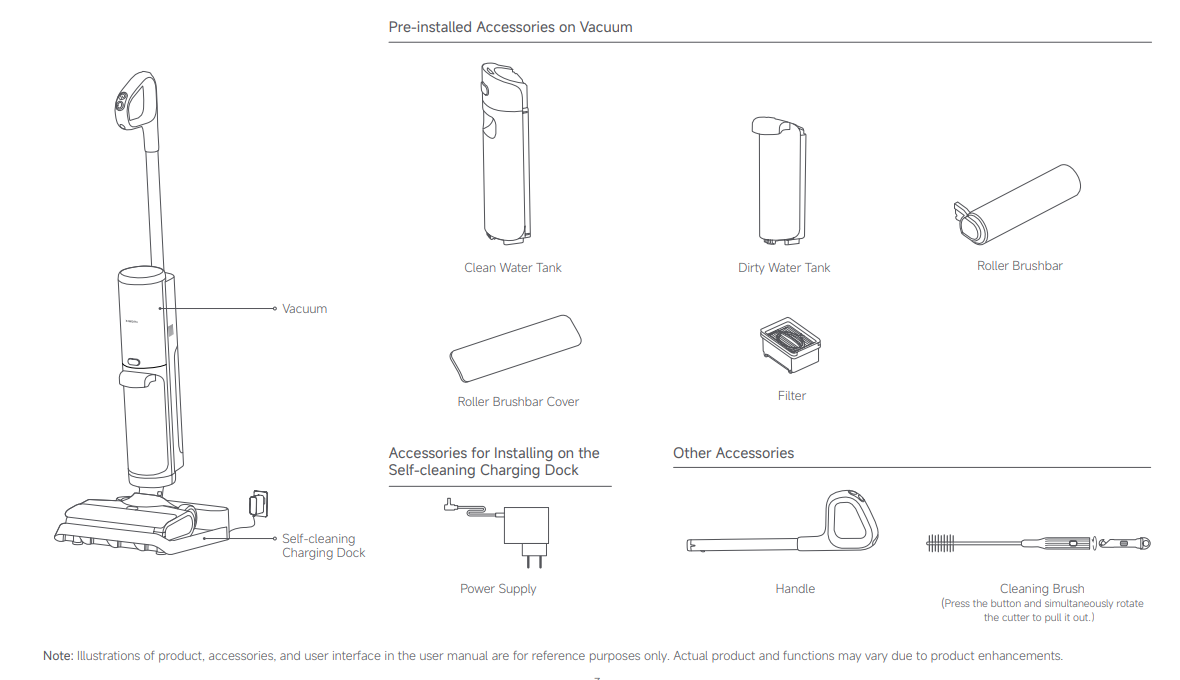 Vacuum

Self-cleaning Charging Dock

Pre-installed Accessories on Vacuum

Clean Water Tank

Dirty Water Tank

Roller Brushbar

Roller Brushbar Cover

Filter

Accessories for Installing on the Self-cleaning Charging Dock

Power Supply

Other Accessories

Handle

Cleaning Brush
(Press the button and simultaneously rotate the cutter to pull it out.)

Note: Illustrations of product, accessories, and user interface in the user manual are for reference purposes only. Actual product and functions may vary due to product enhancements.