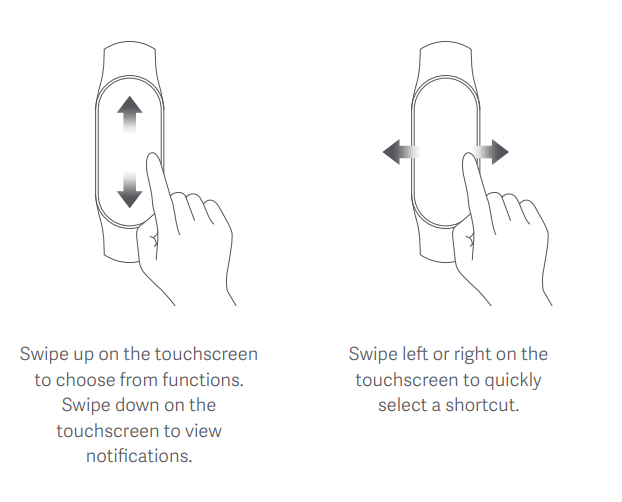 Swipe up on the touchscreen to choose from functions. Swipe down on the touchscreen to view notifications.

Swipe left or right on the touchscreen to quickly select a shortcut.