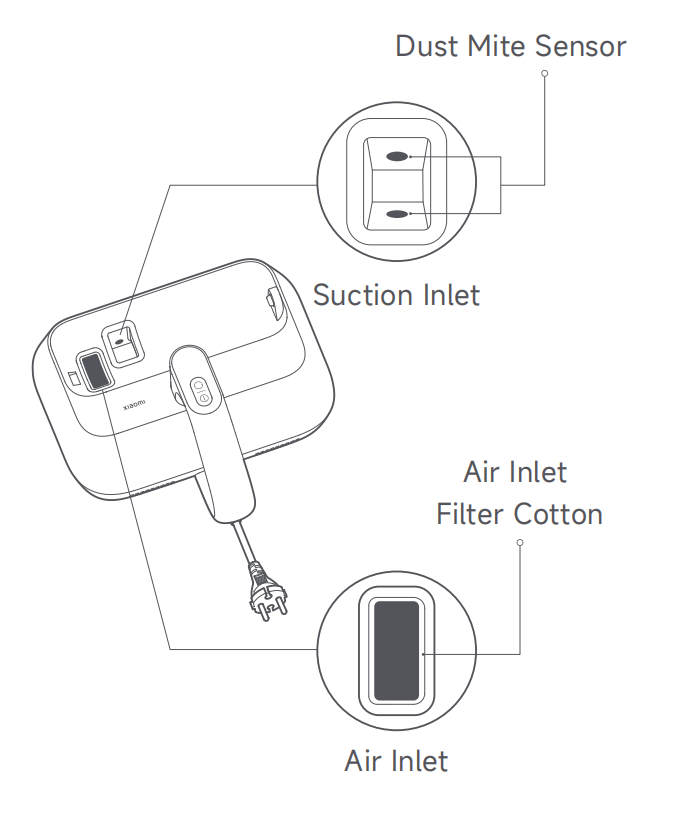 Dust Mite Sensor

Suction Inlet

xiaomi

Air Inlet
Filter Cotton

Air Inlet