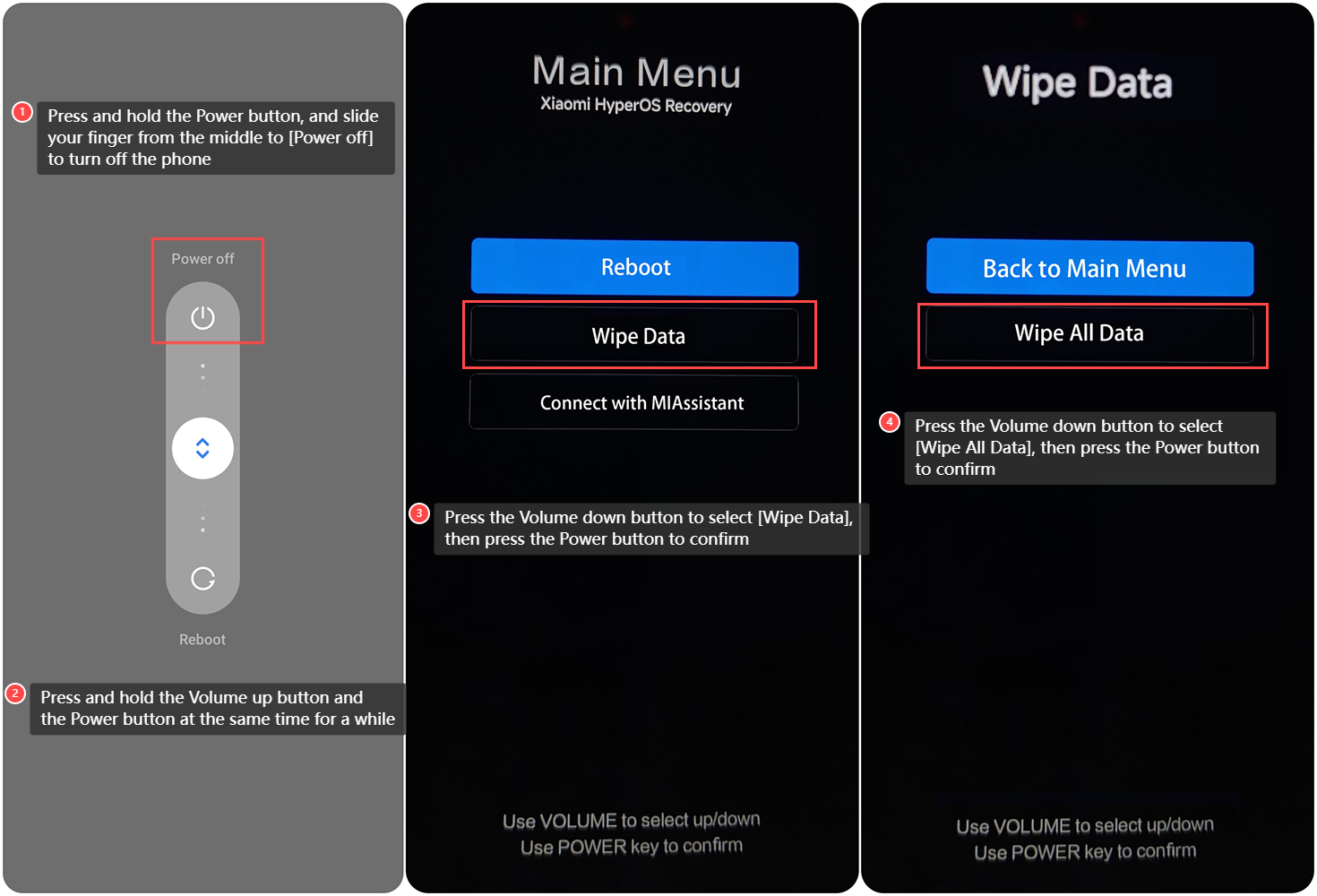 1 Press and hold the Power button, and slide your finger from the middle to [Power off] to turn off the phone

Power off

Reboot

2 Press and hold the Volume up button and the Power button at the same time for a while

Main Menu
Xiaomi HyperOS Recovery

Reboot

Wipe Data

Connect with MIAssistant

3 Press the Volume down button to select [Wipe Data], then press the Power button to confirm

Use VOLUME to select up/down
Use POWER key to confirm

Wipe Data

Back to Main Menu

Wipe All Data

4 Press the Volume down button to select [Wipe All Data], then press the Power button to confirm

Use VOLUME to select up/down
Use POWER key to confirm