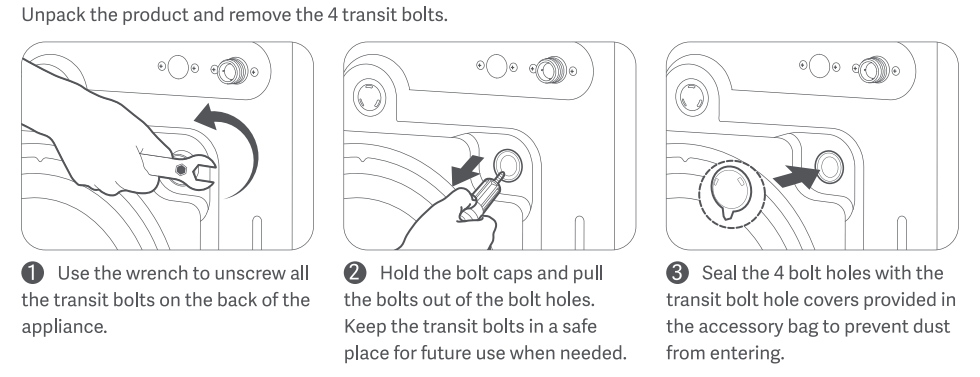 Unpack the product and remove the 4 transit bolts.

❶ Use the wrench to unscrew all the transit bolts on the back of the appliance.

❷ Hold the bolt caps and pull the bolts out of the bolt holes. Keep the transit bolts in a safe place for future use when needed.

❸ Seal the 4 bolt holes with the transit bolt hole covers provided in the accessory bag to prevent dust from entering.