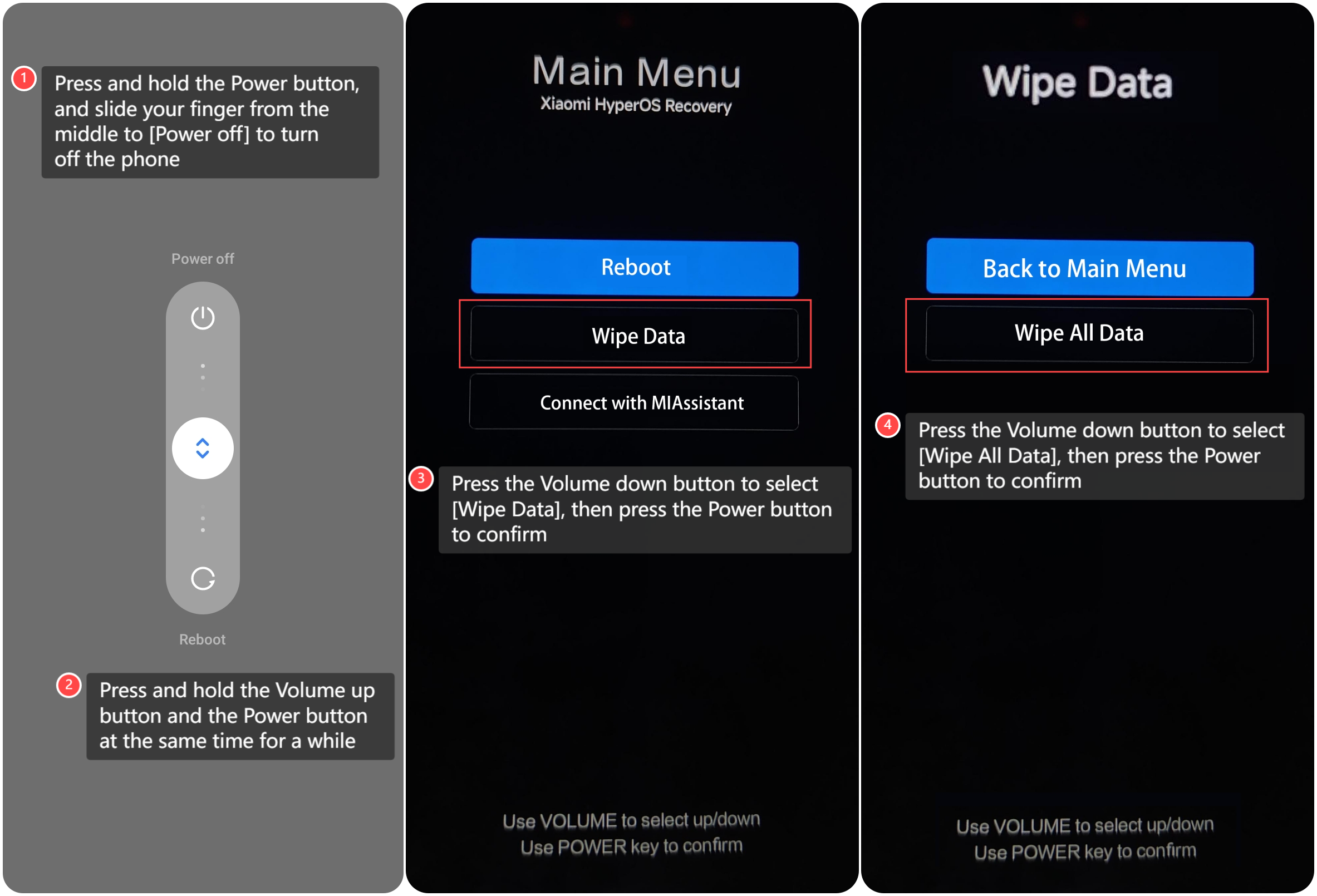 1 Press and hold the Power button, and slide your finger from the middle to [Power off] to turn off the phone

Power off

Reboot

2 Press and hold the Volume up button and the Power button at the same time for a while

Main Menu
Xiaomi HyperOS Recovery

Reboot

Wipe Data

Connect with MIAssistant

3 Press the Volume down button to select [Wipe Data], then press the Power button to confirm

Use VOLUME to select up/down
Use POWER key to confirm

Wipe Data

Back to Main Menu

Wipe All Data

4 Press the Volume down button to select [Wipe All Data], then press the Power button to confirm

Use VOLUME to select up/down
Use POWER key to confirm