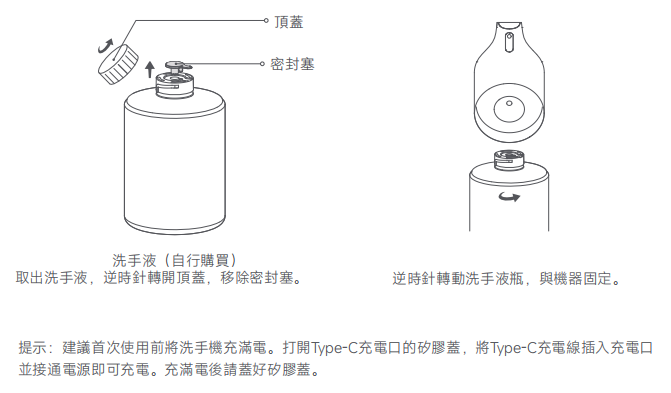 頂蓋

密封塞

洗手液（自行購買）
取出洗手液，逆時針轉開頂蓋，移除密封塞。

逆時針轉動洗手液瓶，與機器固定。

提示：建議首次使用前將洗手機充滿電。打開Type-C充電口的矽膠蓋，將Type-C充電線插入充電口並接通電源即可充電。充滿電後請蓋好矽膠蓋。