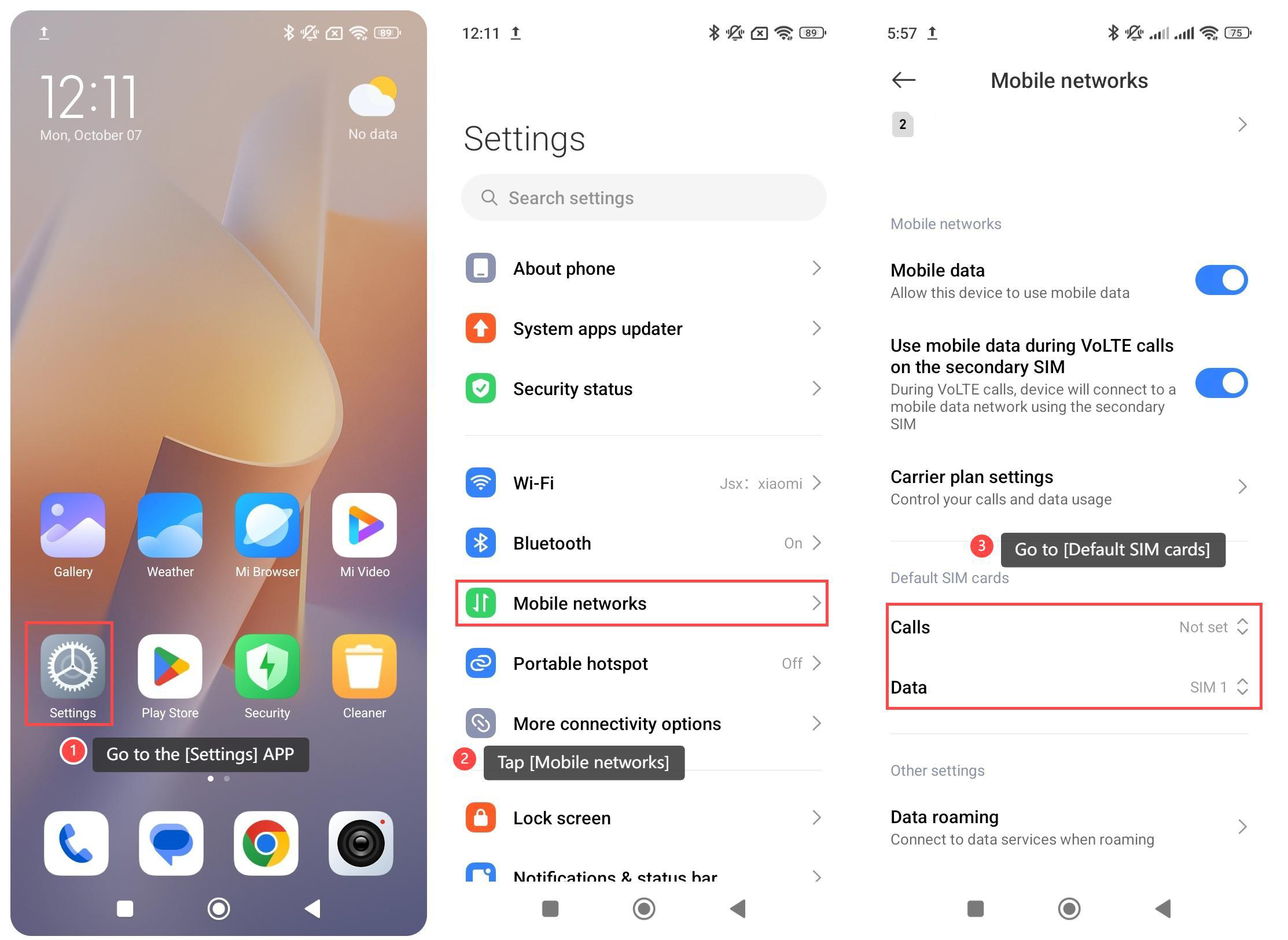 89

12:11
Mon, October 07

No data

Gallery
Weather
Mi Browser
Mi Video

Settings
Play Store
Security
Cleaner

1 Go to the [Settings] APP

12:11 89

Settings

Search settings

About phone
System apps updater
Security status

Wi-Fi Jsx: xiaomi
Bluetooth On
Mobile networks
Portable hotspot Off
More connectivity options

2 Tap [Mobile networks]

Lock screen
Notifications & status bar

5:57 75

Mobile networks

2

Mobile networks

Mobile data
Allow this device to use mobile data

Use mobile data during VoLTE calls on the secondary SIM
During VoLTE calls, device will connect to a mobile data network using the secondary SIM

Carrier plan settings
Control your calls and data usage

3 Go to [Default SIM cards]

Default SIM cards

Calls Not set

Data SIM 1

Other settings

Data roaming
Connect to data services when roaming