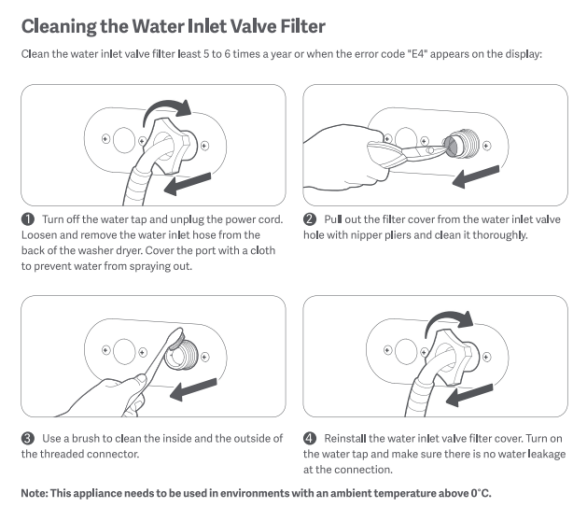 Cleaning the Water Inlet Valve Filter

Clean the water inlet valve filter least 5 to 6 times a year or when the error code "E4" appears on the display:

❶ Turn off the water tap and unplug the power cord. Loosen and remove the water inlet hose from the back of the washer dryer. Cover the port with a cloth to prevent water from spraying out.

❷ Pull out the filter cover from the water inlet valve hole with nipper pliers and clean it thoroughly.

❸ Use a brush to clean the inside and the outside of the threaded connector.

❹ Reinstall the water inlet valve filter cover. Turn on the water tap and make sure there is no water leakage at the connection.

Note: This appliance needs to be used in environments with an ambient temperature above 0°C.