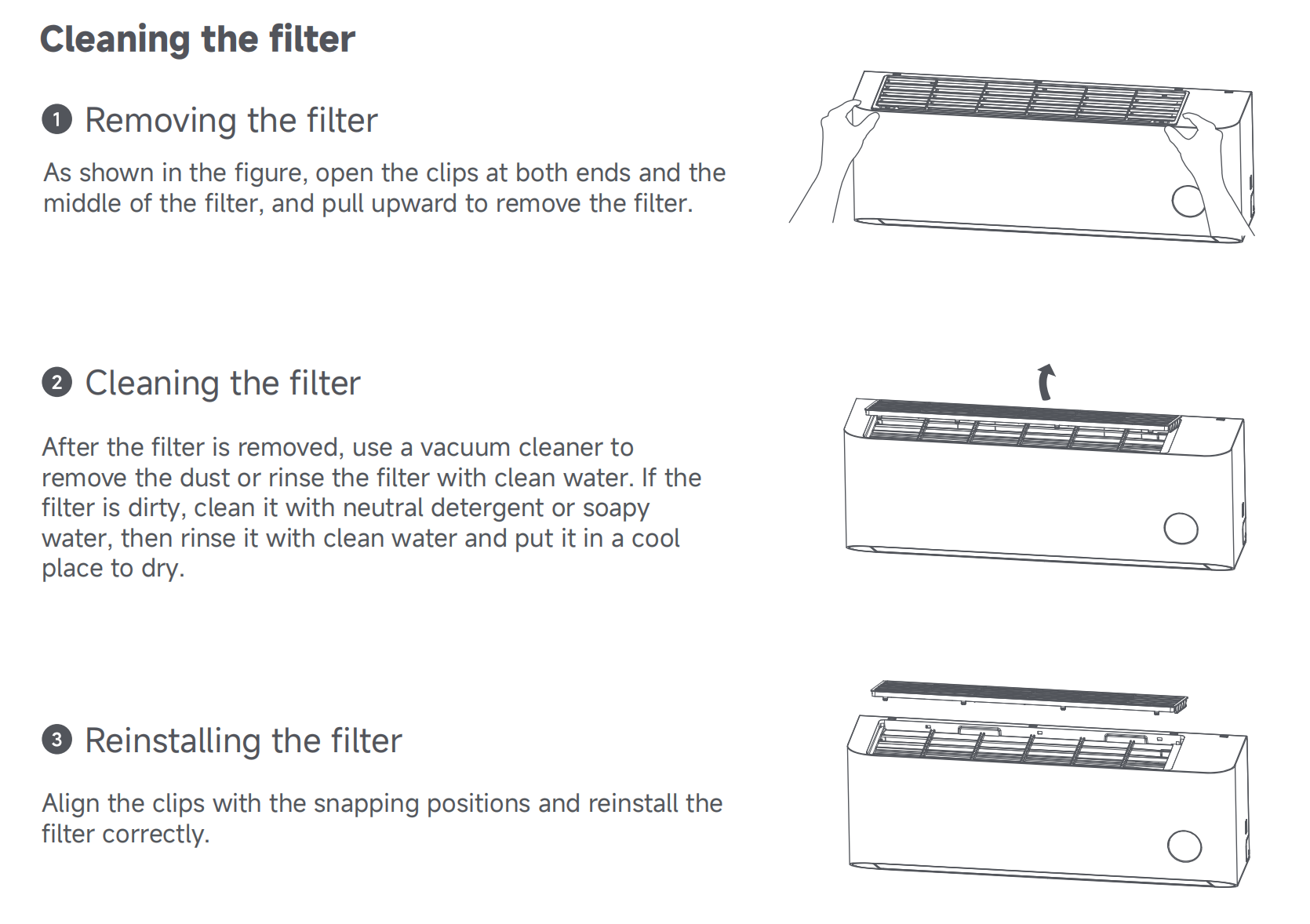 Cleaning the filter

1 Removing the filter

As shown in the figure, open the clips at both ends and the middle of the filter, and pull upward to remove the filter.

2 Cleaning the filter

After the filter is removed, use a vacuum cleaner to remove the dust or rinse the filter with clean water. If the filter is dirty, clean it with neutral detergent or soapy water, then rinse it with clean water and put it in a cool place to dry.

3 Reinstalling the filter

Align the clips with the snapping positions and reinstall the filter correctly.