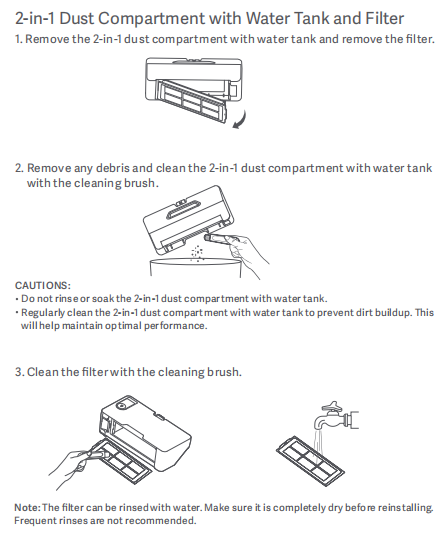 2-in-1 Dust Compartment with Water Tank and Filter

1. Remove the 2-in-1 dust compartment with water tank and remove the filter.

2. Remove any debris and clean the 2-in-1 dust compartment with water tank with the cleaning brush.

CAUTIONS:
• Do not rinse or soak the 2-in-1 dust compartment with water tank.
• Regularly clean the 2-in-1 dust compartment with water tank to prevent dirt buildup. This will help maintain optimal performance.

3. Clean the filter with the cleaning brush.

Note: The filter can be rinsed with water. Make sure it is completely dry before reinstalling. Frequent rinses are not recommended.