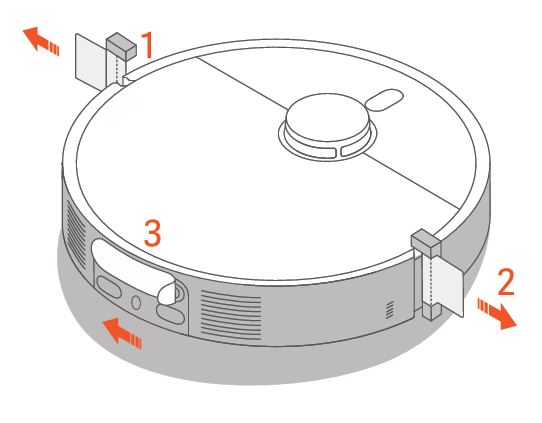 1
3
2