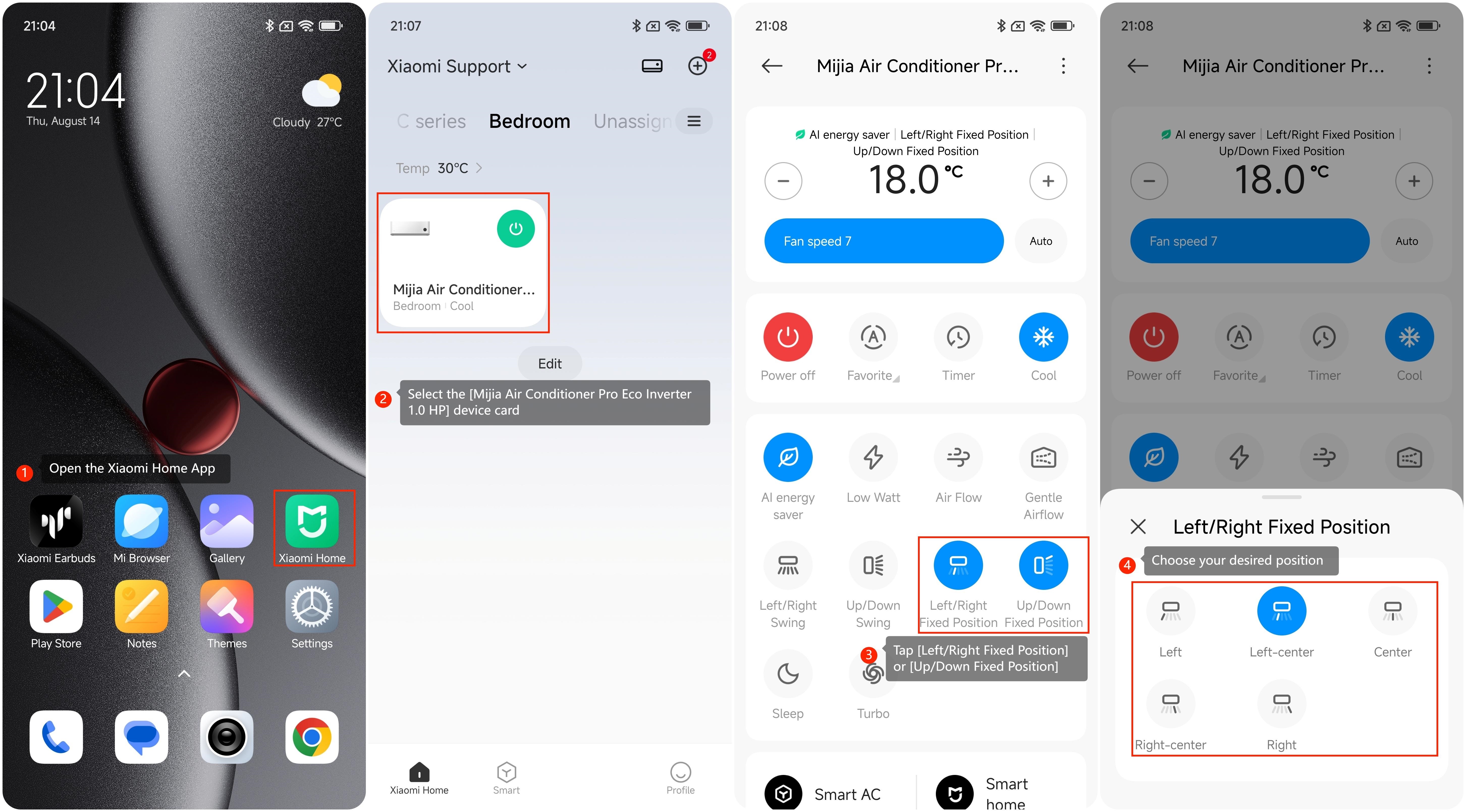 21:04

21:04
Thu, August 14

Cloudy 27°C

1 Open the Xiaomi Home App

Xiaomi Earbuds
Mi Browser
Gallery
Xiaomi Home
Play Store
Notes
Themes
Settings

21:07

Xiaomi Support

2

C series
Bedroom
Unassign

Temp 30°C

Mijia Air Conditioner...
Bedroom | Cool

Edit

2 Select the [Mijia Air Conditioner Pro Eco Inverter 1.0 HP] device card

Xiaomi Home
Smart
Profile

21:08

Mijia Air Conditioner Pr...

AI energy saver | Left/Right Fixed Position | Up/Down Fixed Position

18.0 °C

Fan speed 7
Auto

Power off
Favorite
Timer
Cool

AI energy saver
Low Watt
Air Flow
Gentle Airflow

Left/Right Swing
Up/Down Swing
Left/Right Fixed Position
Up/Down Fixed Position

3 Tap [Left/Right Fixed Position] or [Up/Down Fixed Position]

Sleep
Turbo

Smart AC
Smart home

21:08

Mijia Air Conditioner Pr...

AI energy saver | Left/Right Fixed Position | Up/Down Fixed Position

18.0 °C

Fan speed 7
Auto

Power off
Favorite
Timer
Cool

Left/Right Fixed Position

4 Choose your desired position

Left
Left-center
Center
Right-center
Right