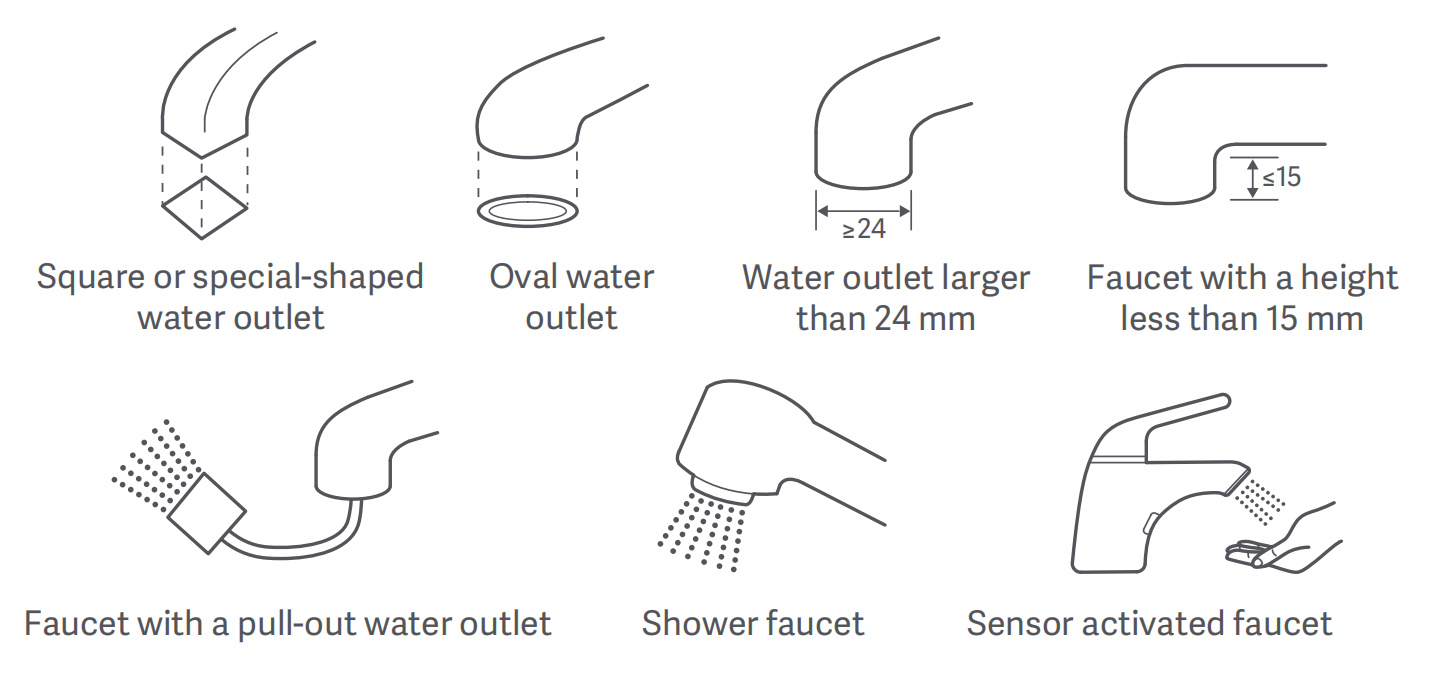 Square or special-shaped water outlet

Oval water outlet

$\geq 24$

Water outlet larger than 24 mm

$\leq 15$

Faucet with a height less than 15 mm

Faucet with a pull-out water outlet

Shower faucet

Sensor activated faucet