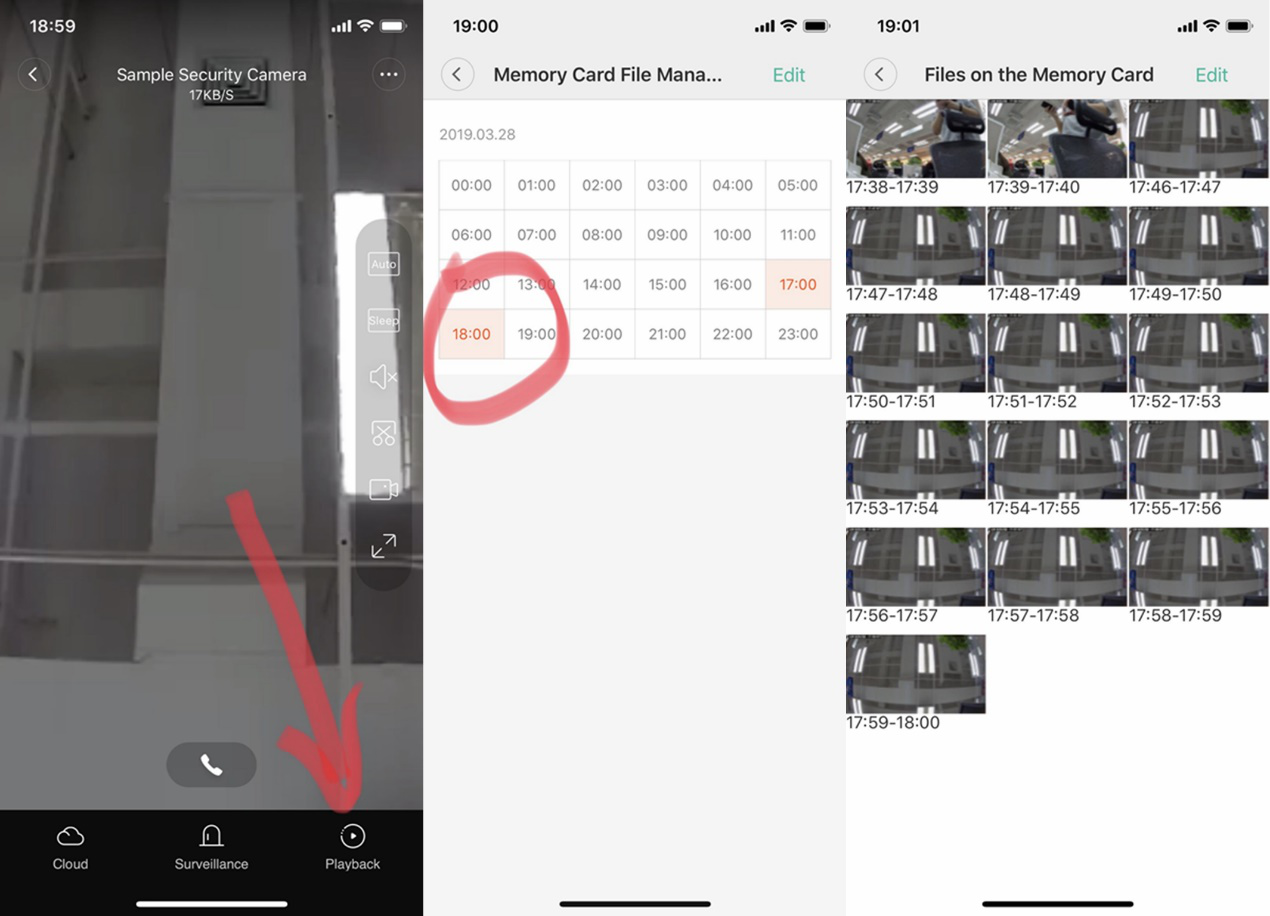 18:59

Sample Security Camera
17KB/S

Auto
Sleep

Cloud Surveillance Playback

19:00

Memory Card File Mana... Edit

2019.03.28

| 00:00 | 01:00 | 02:00 | 03:00 | 04:00 | 05:00 |
|---|---|---|---|---|---|
| 06:00 | 07:00 | 08:00 | 09:00 | 10:00 | 11:00 |
| 12:00 | 13:00 | 14:00 | 15:00 | 16:00 | 17:00 |
| 18:00 | 19:00 | 20:00 | 21:00 | 22:00 | 23:00 |

19:01

Files on the Memory Card Edit

17:38-17:39 17:39-17:40 17:46-17:47
17:47-17:48 17:48-17:49 17:49-17:50
17:50-17:51 17:51-17:52 17:52-17:53
17:53-17:54 17:54-17:55 17:55-17:56
17:56-17:57 17:57-17:58 17:58-17:59
17:59-18:00