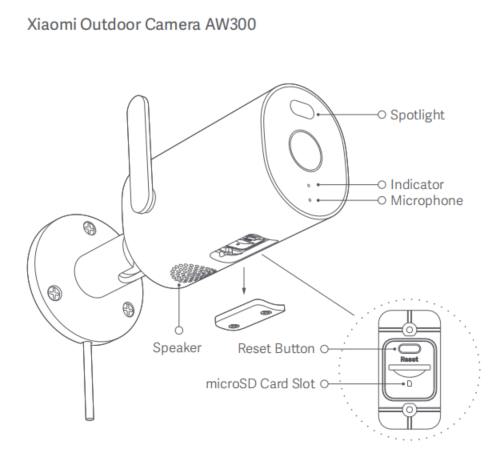 Xiaomi Outdoor Camera AW300

Spotlight

Indicator

Microphone

Speaker

Reset Button

Reset

microSD Card Slot