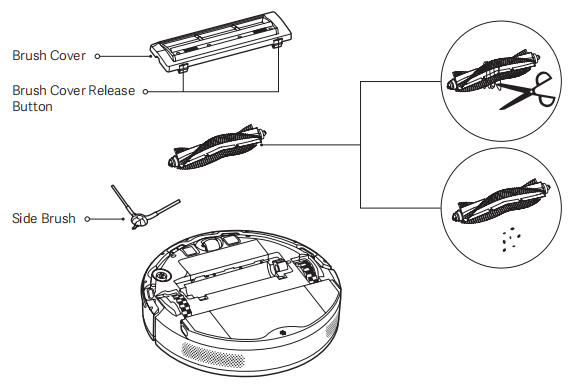 Brush Cover

Brush Cover Release Button

Side Brush