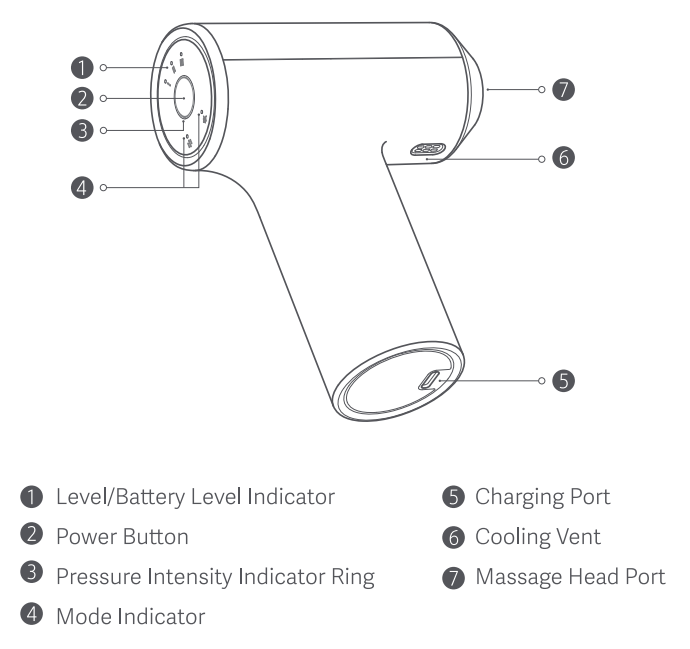 1
2
3
4
7
6
5

1 Level/Battery Level Indicator
2 Power Button
3 Pressure Intensity Indicator Ring
4 Mode Indicator

5 Charging Port
6 Cooling Vent
7 Massage Head Port